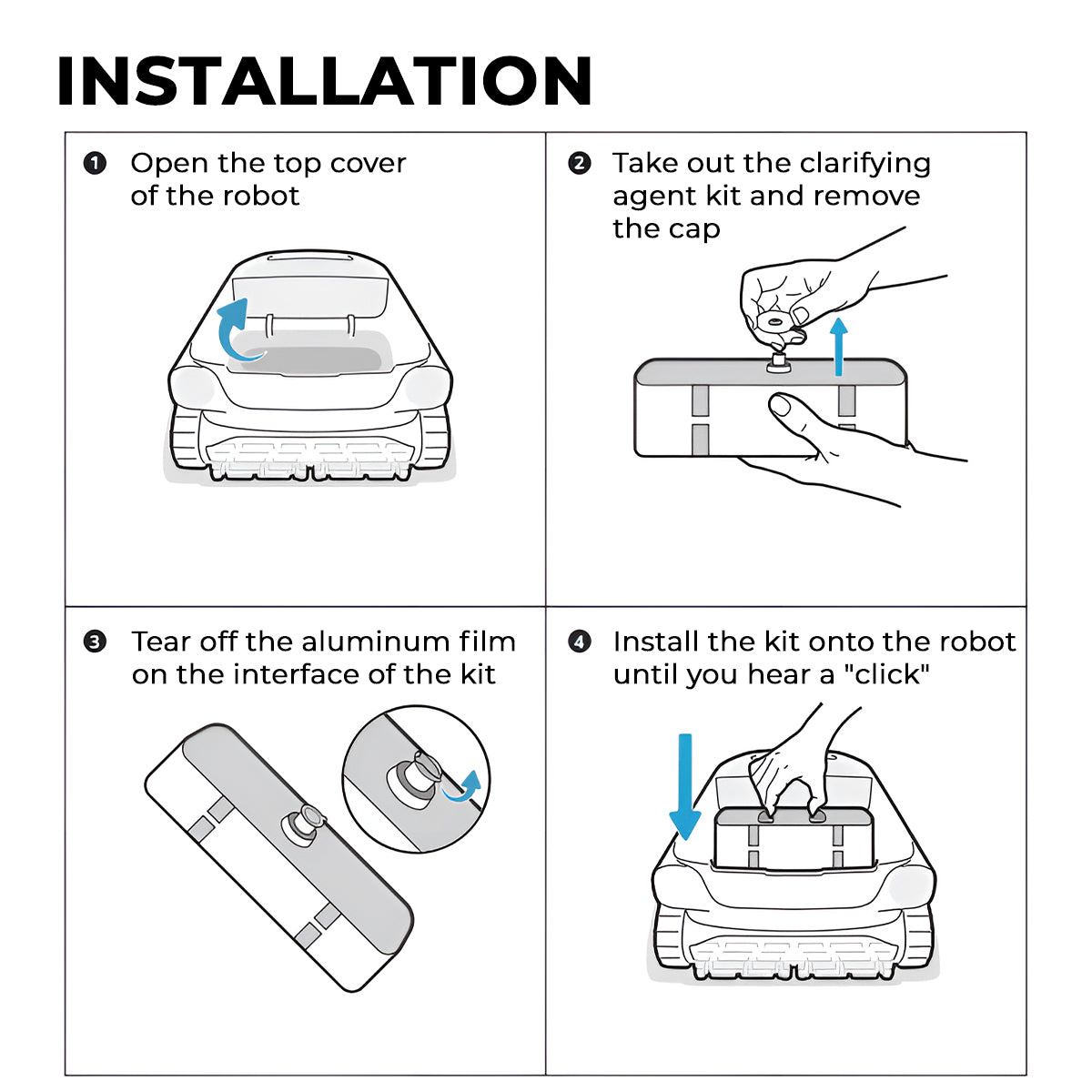 INSTALLATION

❶ Open the top cover of the robot

❷ Take out the clarifying agent kit and remove the cap

❸ Tear off the aluminum film on the interface of the kit

❹ Install the kit onto the robot until you hear a "click"