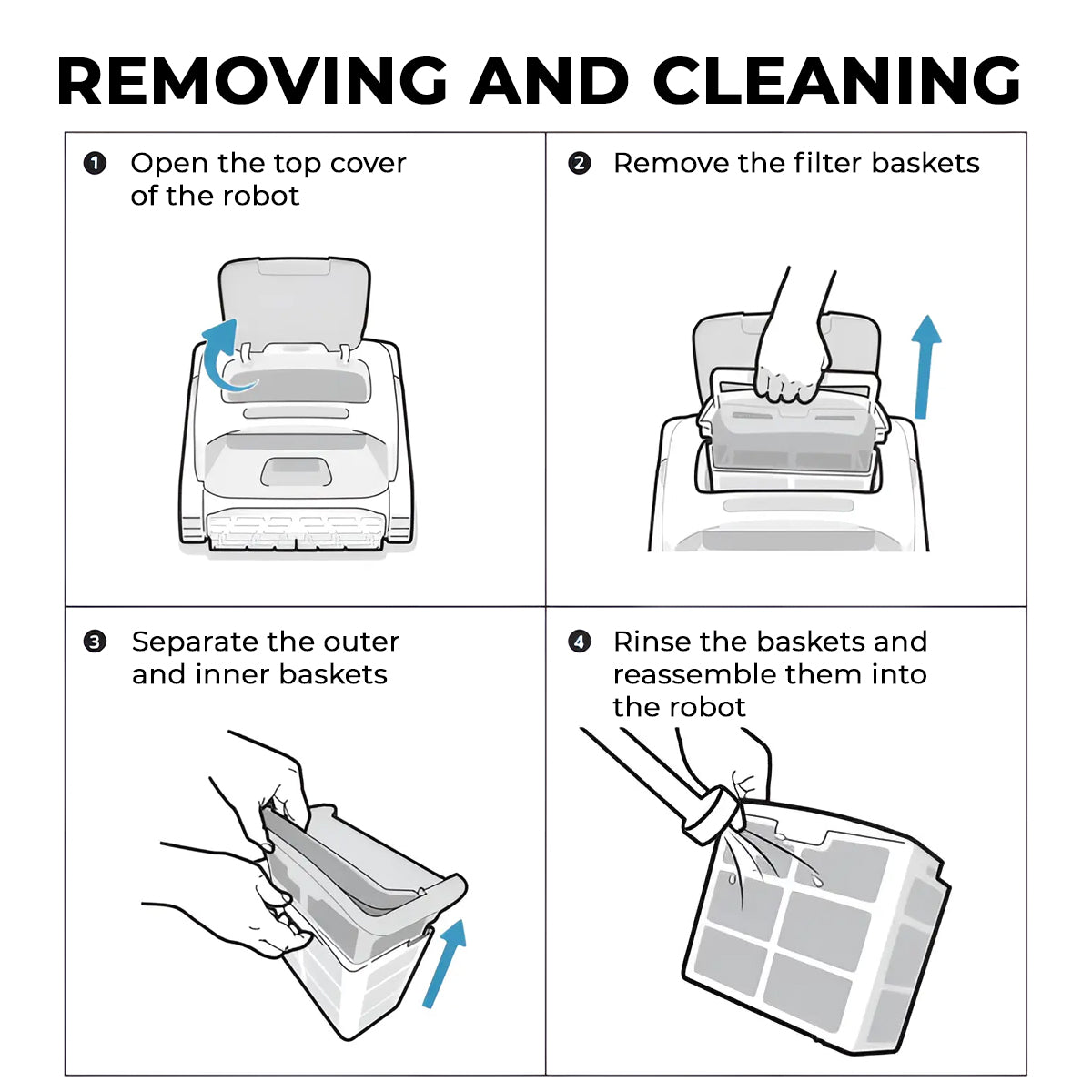 REMOVING AND CLEANING

❶ Open the top cover of the robot

❷ Remove the filter baskets

❸ Separate the outer and inner baskets

❹ Rinse the baskets and reassemble them into the robot